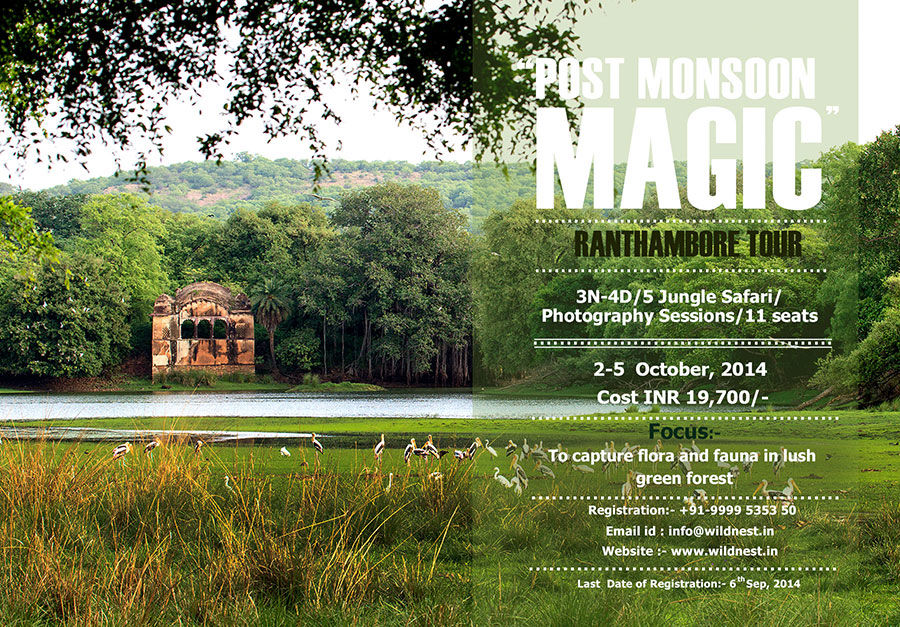 "POST MONSOON MAGIC"

RANTHAMBORE TOUR

3N-4D/5 Jungle Safari/ Photography Sessions/11 seats

2-5 October, 2014

Cost INR 19,700/-

Focus:-

To capture flora and fauna in lush green forest

Registration:- +91-9999 5353 50

Email id : info@wildnest.in

Website :- www.wildnest.in

Last Date of Registration:- 6$^{th}$ Sep, 2014